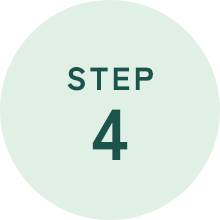 STEP
4